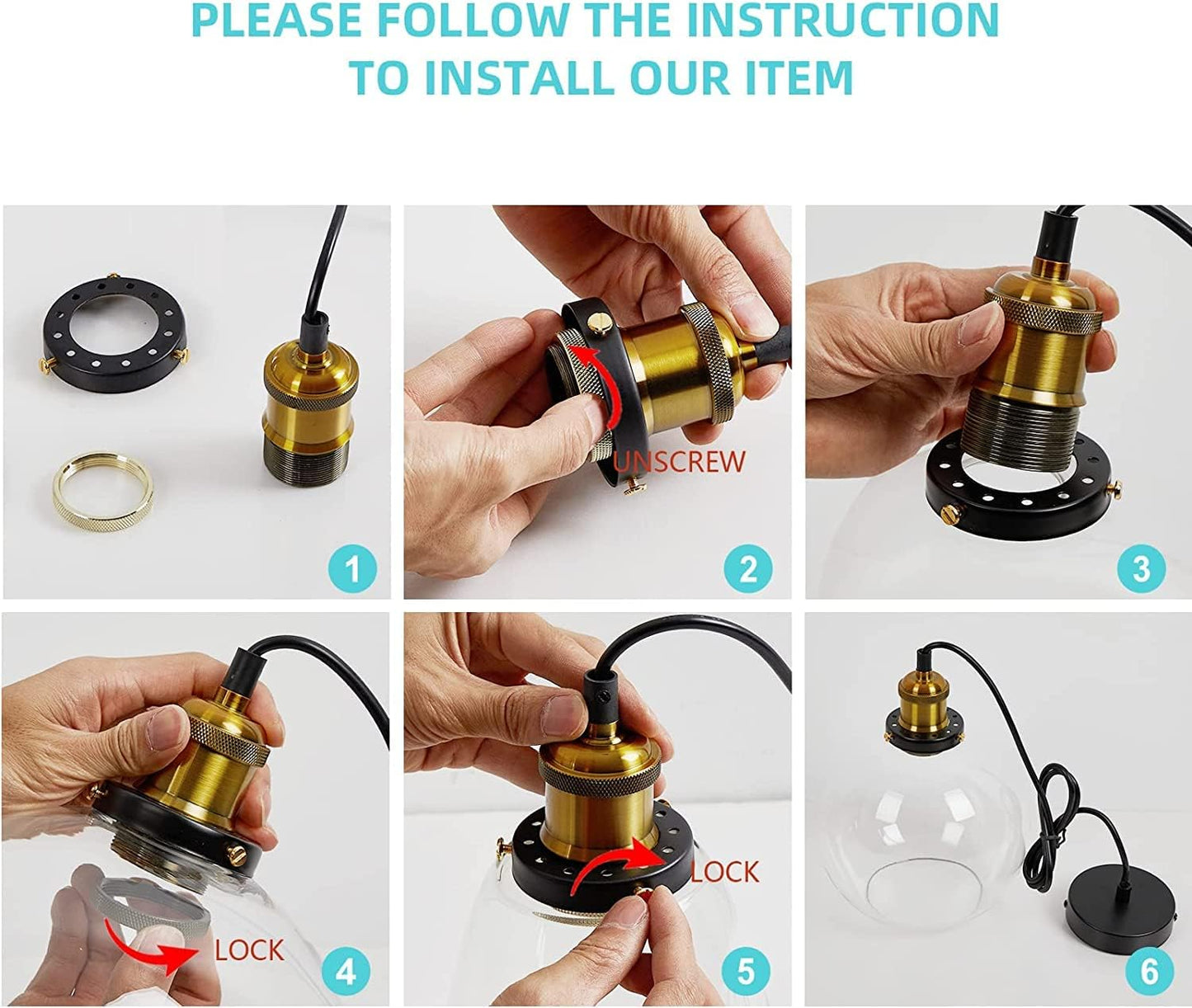 PLEASE FOLLOW THE INSTRUCTION TO INSTALL OUR ITEM

1

UNSCREW

2

3

LOCK

4

LOCK

5

6