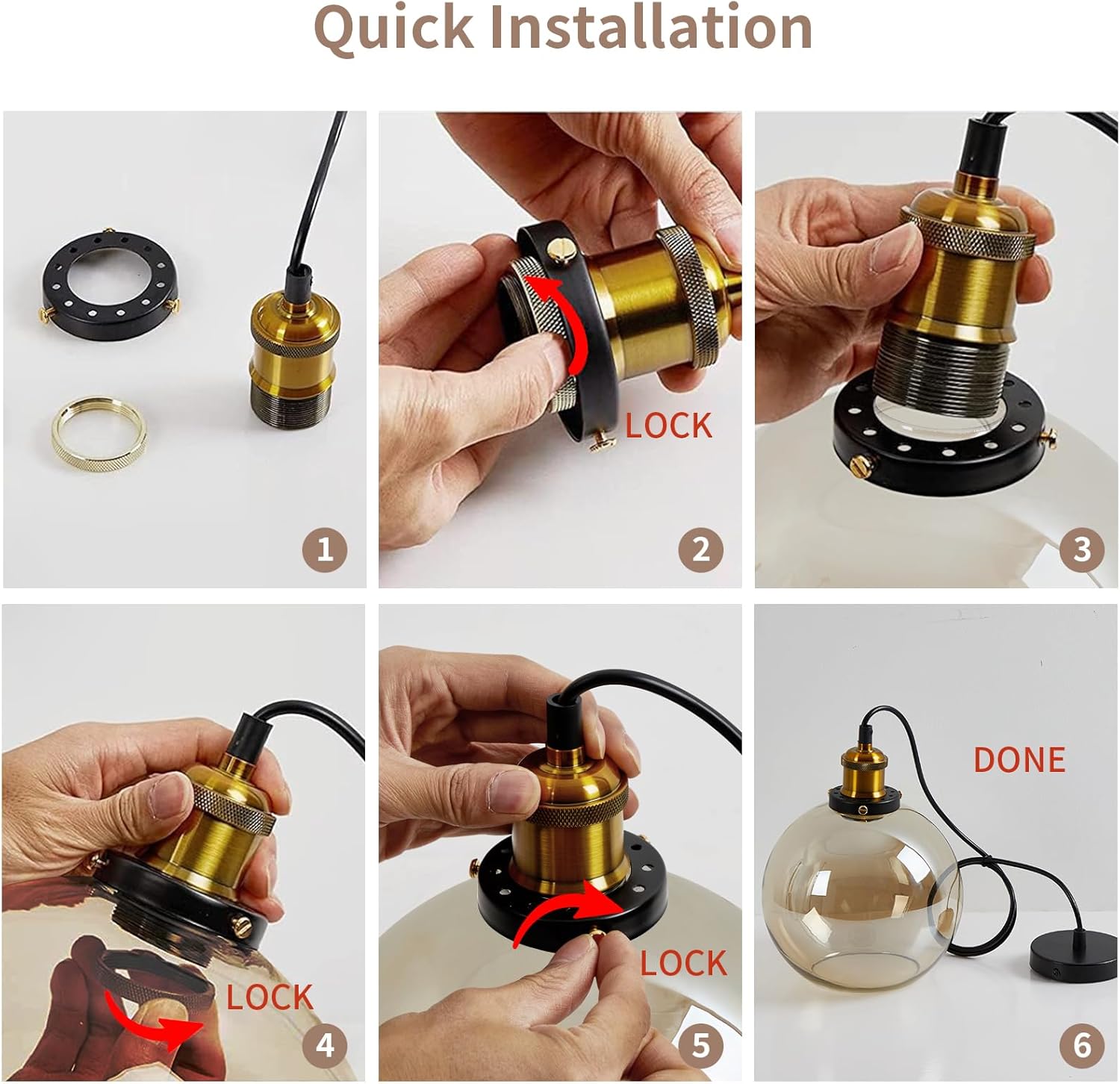 Quick Installation

1

LOCK

2

3

LOCK

4

LOCK

5

DONE

6